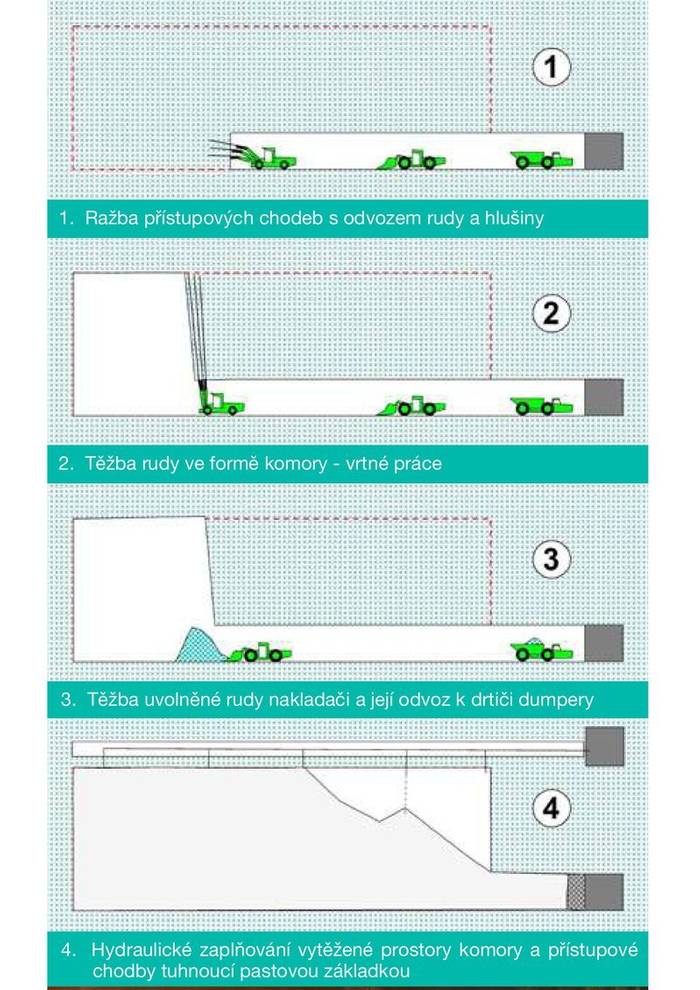 1

1. Ražba přístupových chodeb s odvozem rudy a hlušiny

2

2. Těžba rudy ve formě komory - vrtné práce

3

3. Těžba uvolněné rudy nakladači a její odvoz k drtiči dumpery

4

4. Hydraulické zaplňování vytěžené prostory komory a přístupové chodby tuhnoucí pastovou základkou